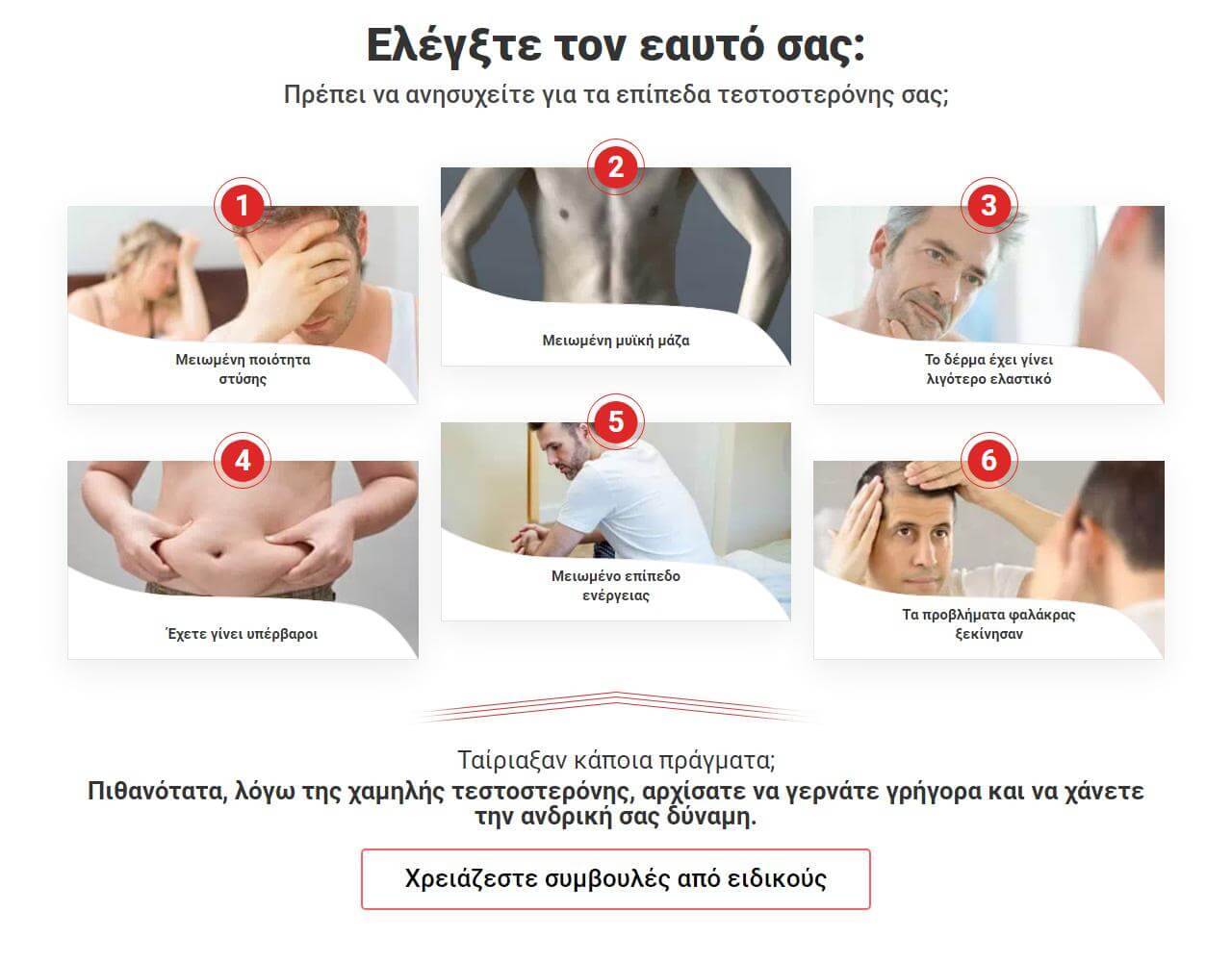 Ελέγξτε τον εαυτό σας:

Πρέπει να ανησυχείτε για τα επίπεδα τεστοστερόνης σας;

1
Μειωμένη ποιότητα στύσης

2
Μειωμένη μυϊκή μάζα

3
Το δέρμα έχει γίνει λιγότερο ελαστικό

4
Έχετε γίνει υπέρβαροι

5
Μειωμένο επίπεδο ενέργειας

6
Τα προβλήματα φαλάκρας ξεκίνησαν

Ταίριαξαν κάποια πράγματα;

Πιθανότατα, λόγω της χαμηλής τεστοστερόνης, αρχίσατε να γερνάτε γρήγορα και να χάνετε την ανδρική σας δύναμη.

Χρειάζεστε συμβουλές από ειδικούς